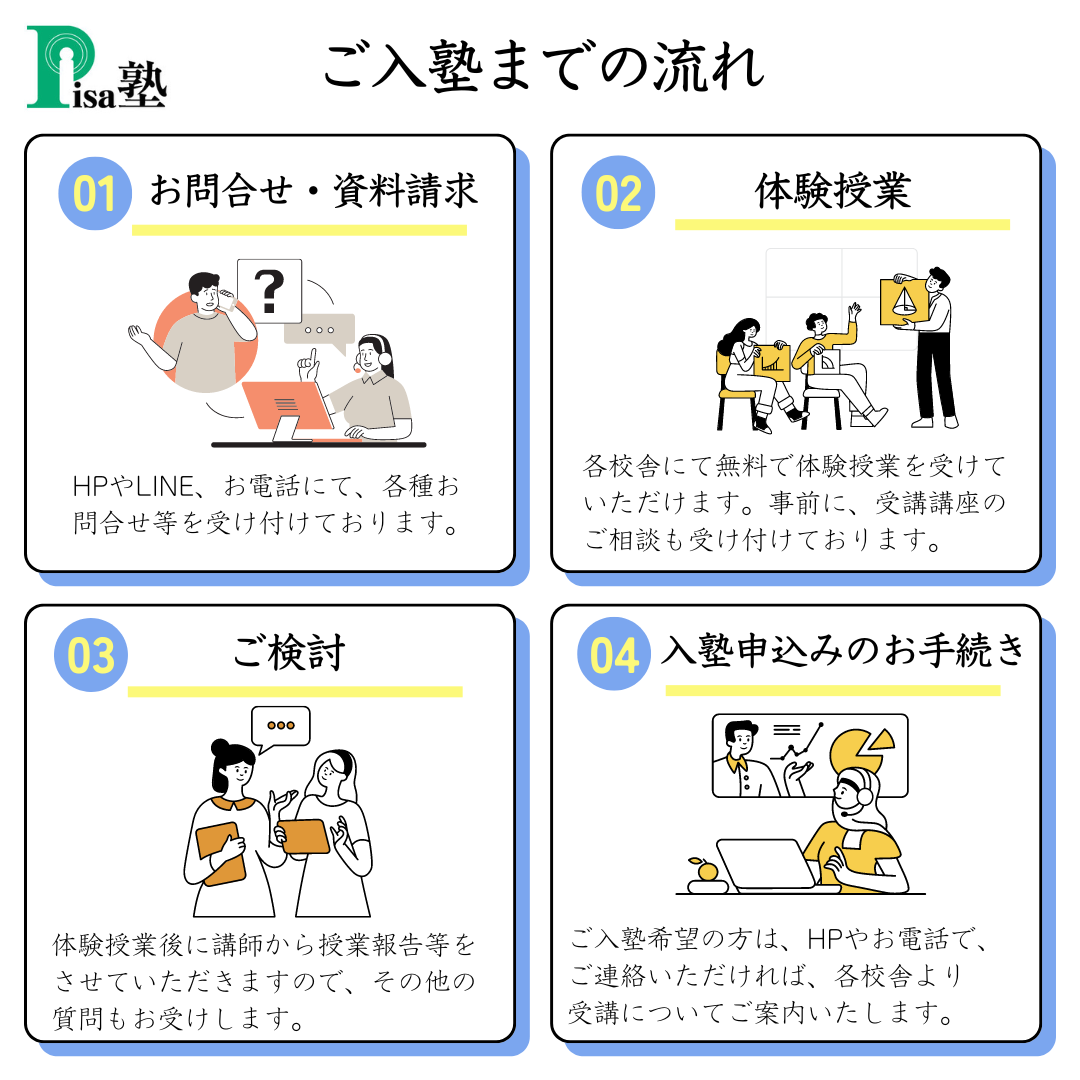 Pisa塾

ご入塾までの流れ

01 お問合せ・資料請求

?

HPやLINE、お電話にて、各種お問合せ等を受け付けております。

02 体験授業

各校舎にて無料で体験授業を受けていただけます。事前に、受講講座のご相談も受け付けております。

03 ご検討

体験授業後に講師から授業報告等をさせていただきますので、その他の質問もお受けします。

04 入塾申込みのお手続き

ご入塾希望の方は、HPやお電話で、ご連絡いただければ、各校舎より受講についてご案内いたします。